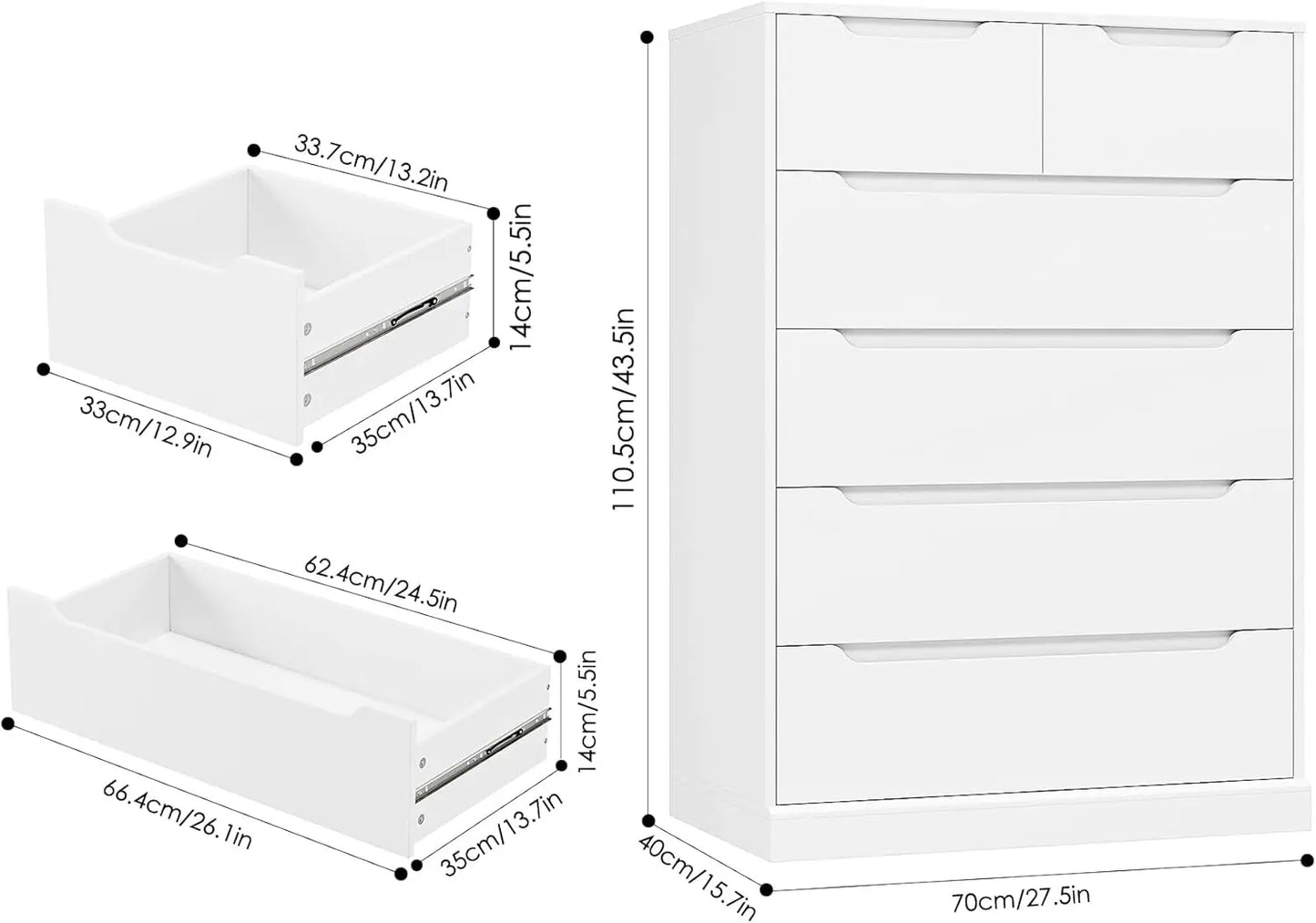 33.7cm/13.2in
14cm/5.5in
33cm/12.9in
35cm/13.7in

62.4cm/24.5in
14cm/5.5in
66.4cm/26.1in
35cm/13.7in

110.5cm/43.5in
40cm/15.7in
70cm/27.5in